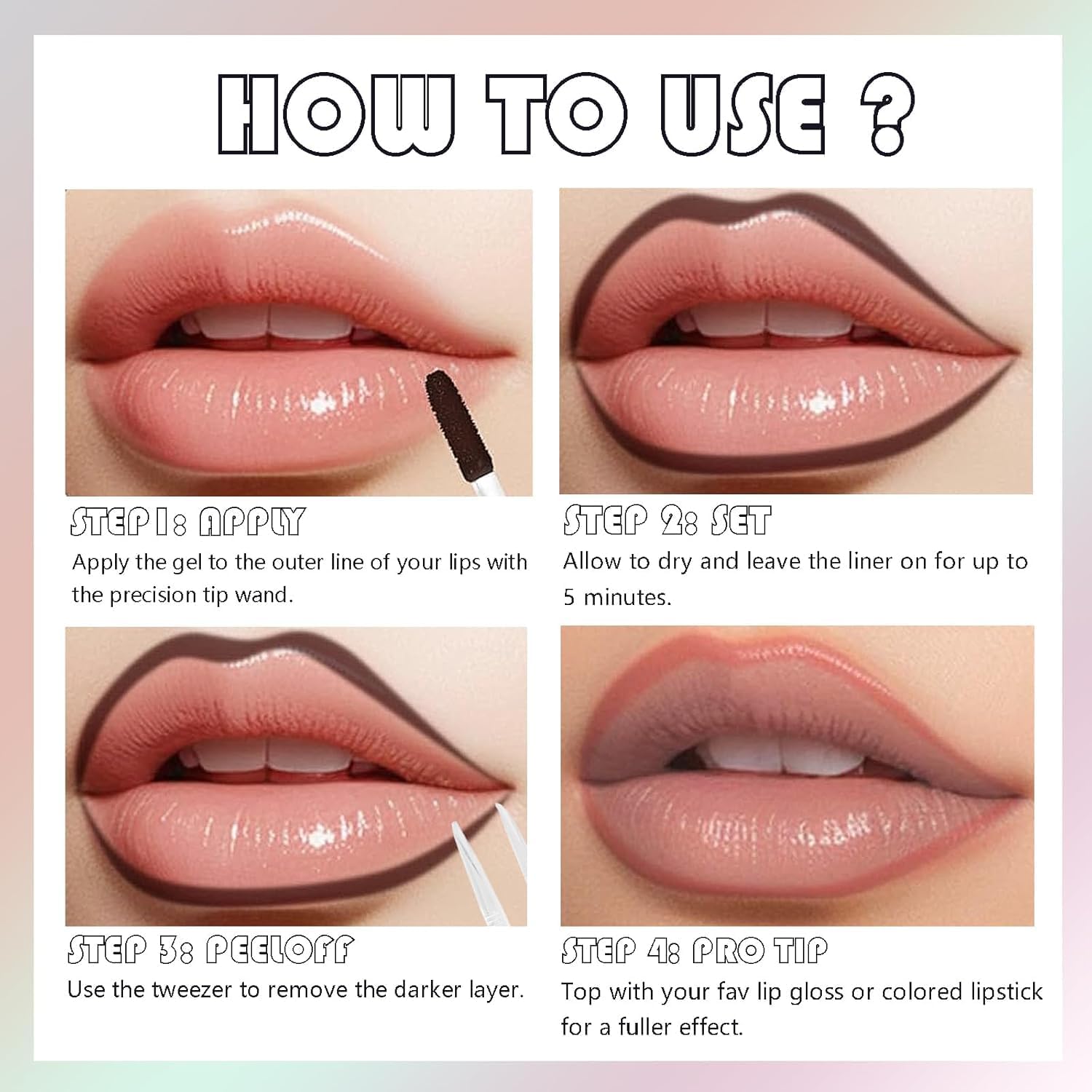 HOW TO USE ?

STEP 1: APPLY
Apply the gel to the outer line of your lips with the precision tip wand.

STEP 2: SET
Allow to dry and leave the liner on for up to 5 minutes.

STEP 3: PEELOFF
Use the tweezer to remove the darker layer.

STEP 4: PRO TIP
Top with your fav lip gloss or colored lipstick for a fuller effect.