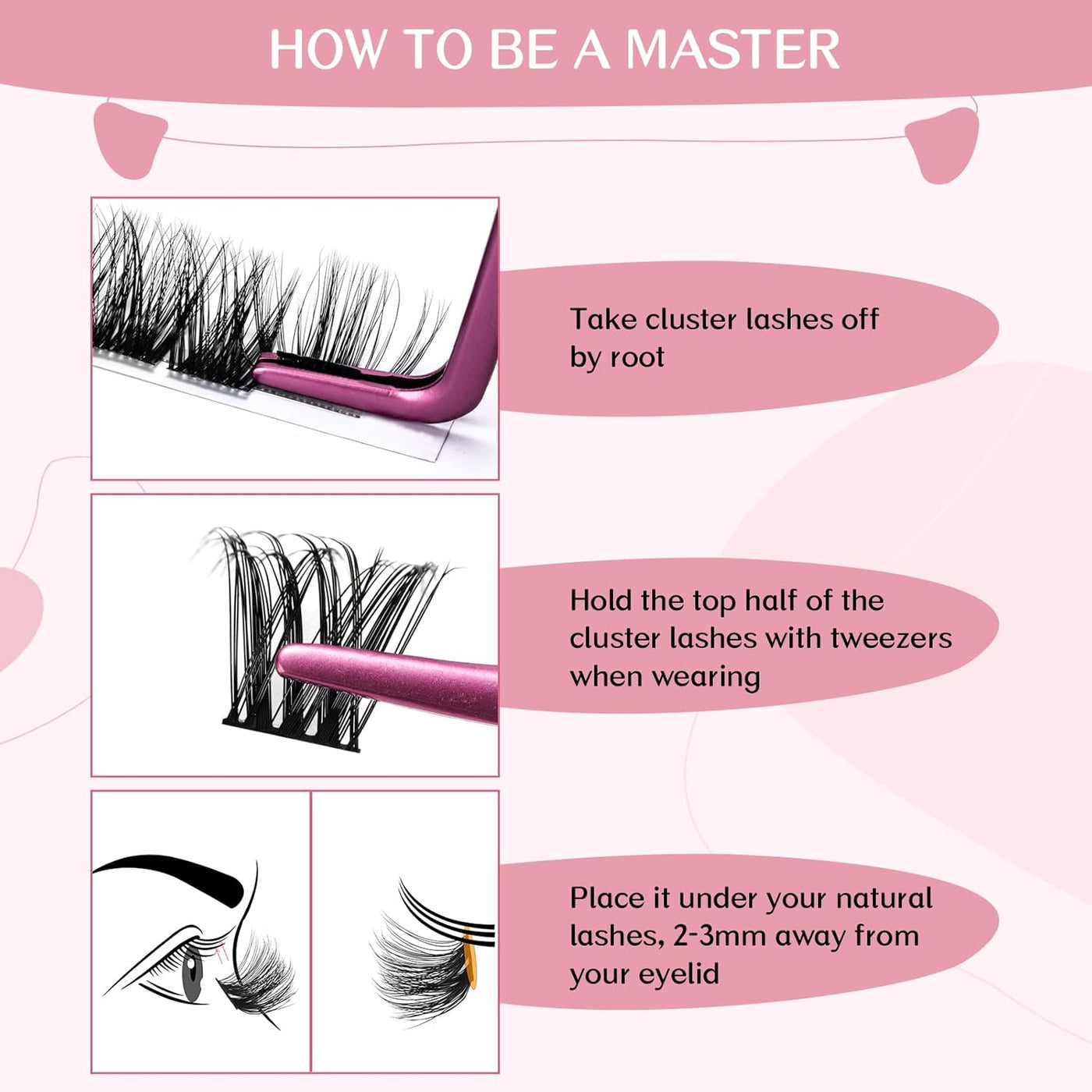 HOW TO BE A MASTER

Take cluster lashes off by root

Hold the top half of the cluster lashes with tweezers when wearing

Place it under your natural lashes, 2-3mm away from your eyelid