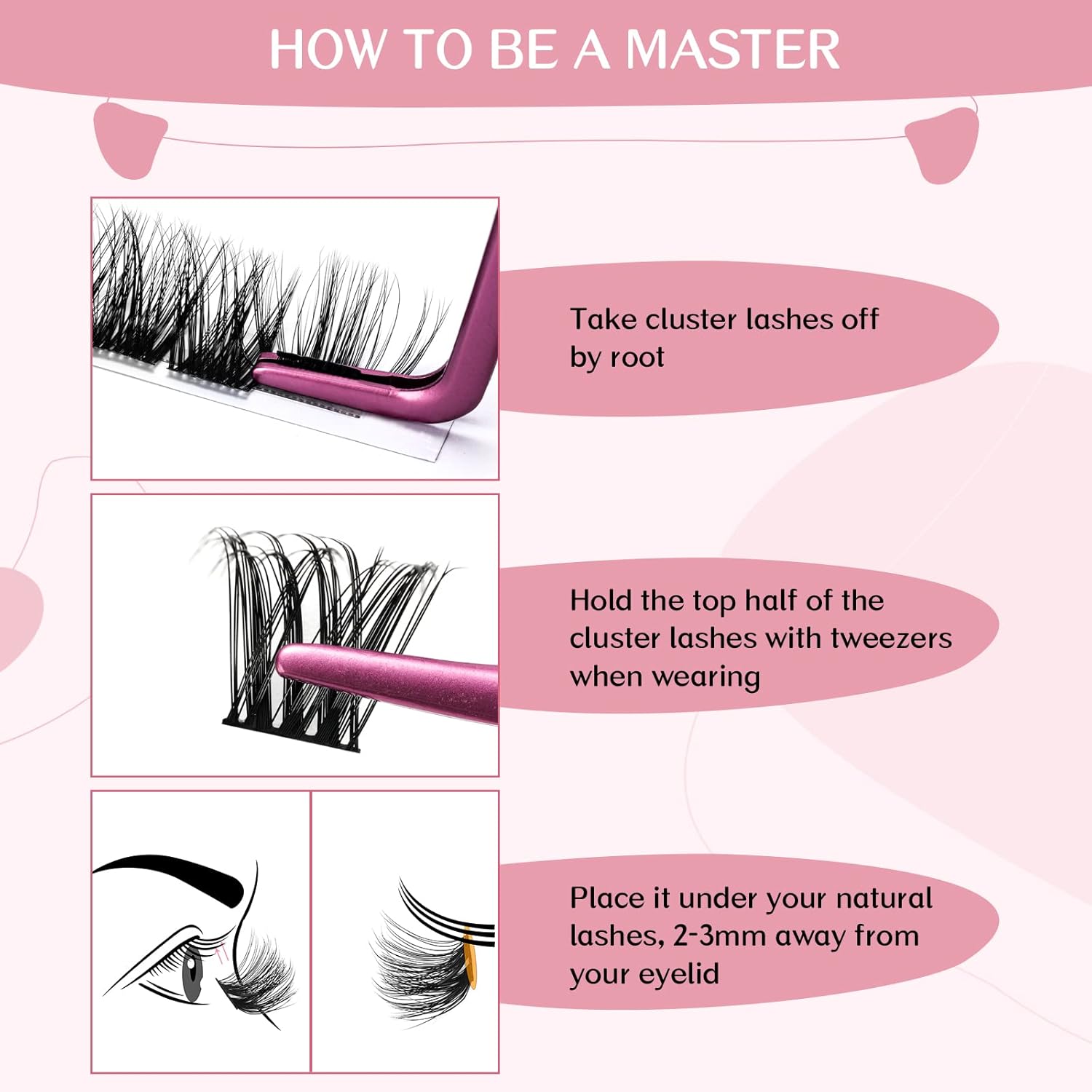 HOW TO BE A MASTER

Take cluster lashes off by root

Hold the top half of the cluster lashes with tweezers when wearing

Place it under your natural lashes, 2-3mm away from your eyelid