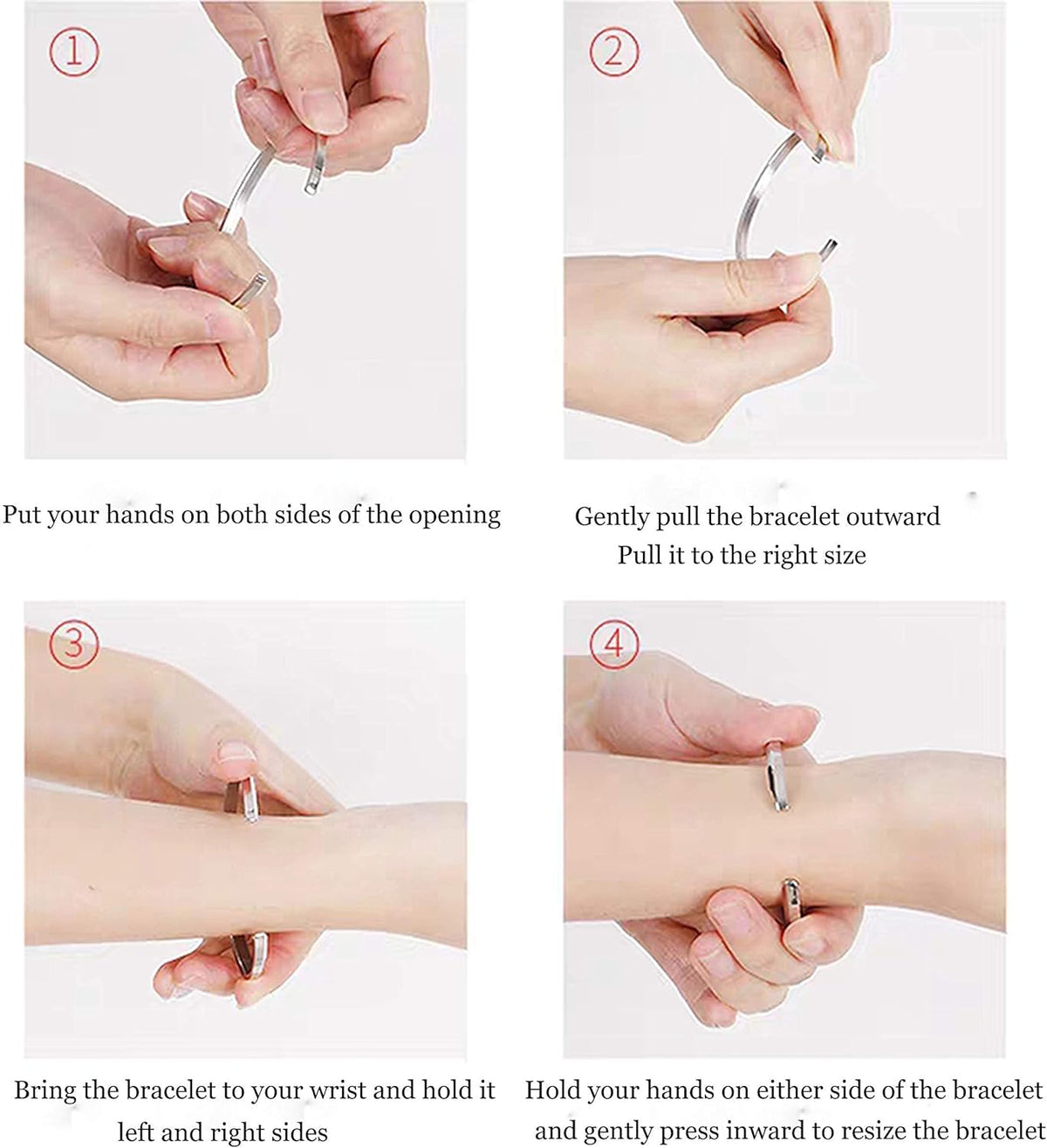 ①

Put your hands on both sides of the opening

②

Gently pull the bracelet outward
Pull it to the right size

③

Bring the bracelet to your wrist and hold it left and right sides

④

Hold your hands on either side of the bracelet and gently press inward to resize the bracelet