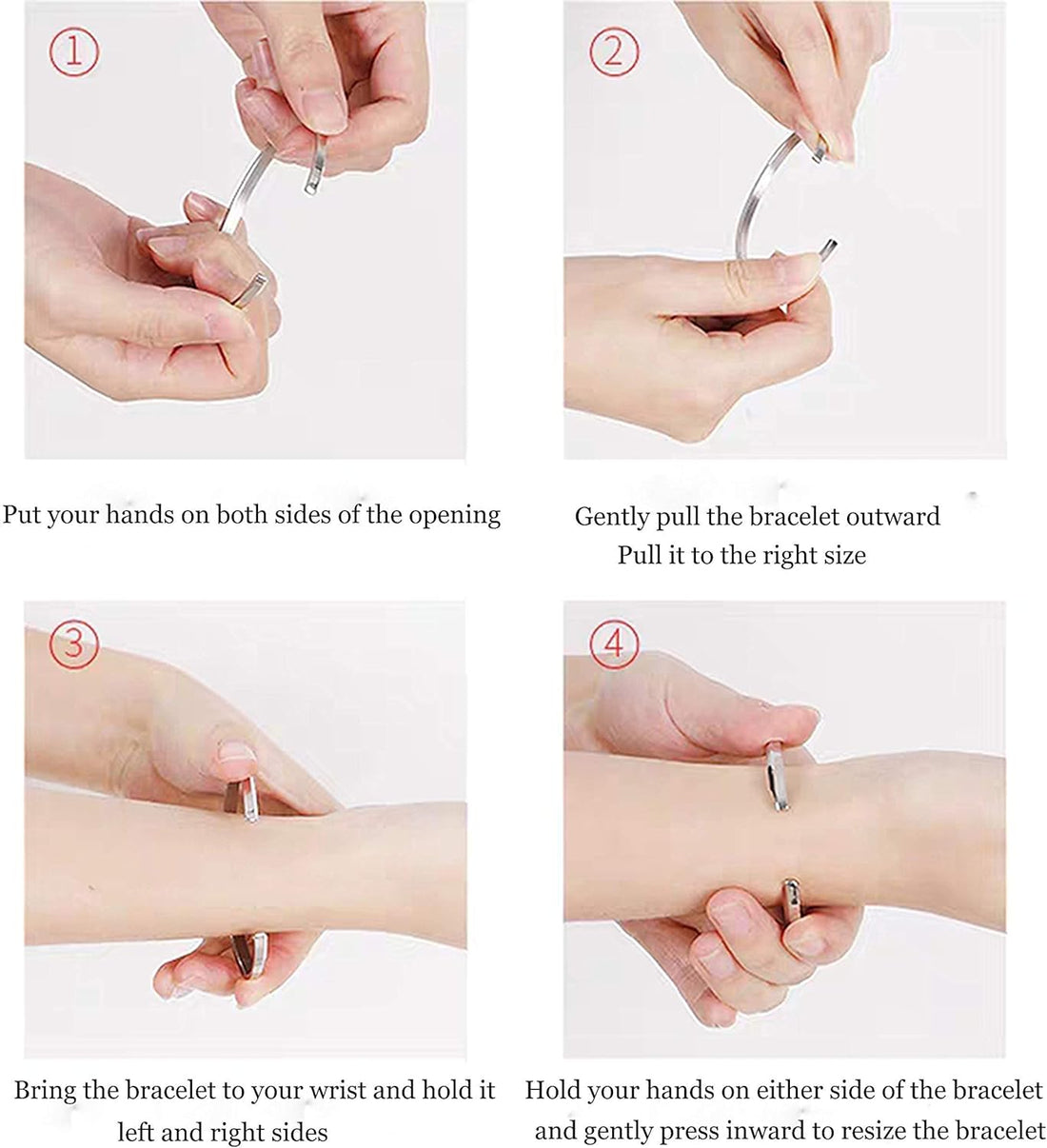 ①

Put your hands on both sides of the opening

②

Gently pull the bracelet outward
Pull it to the right size

③

Bring the bracelet to your wrist and hold it left and right sides

④

Hold your hands on either side of the bracelet and gently press inward to resize the bracelet