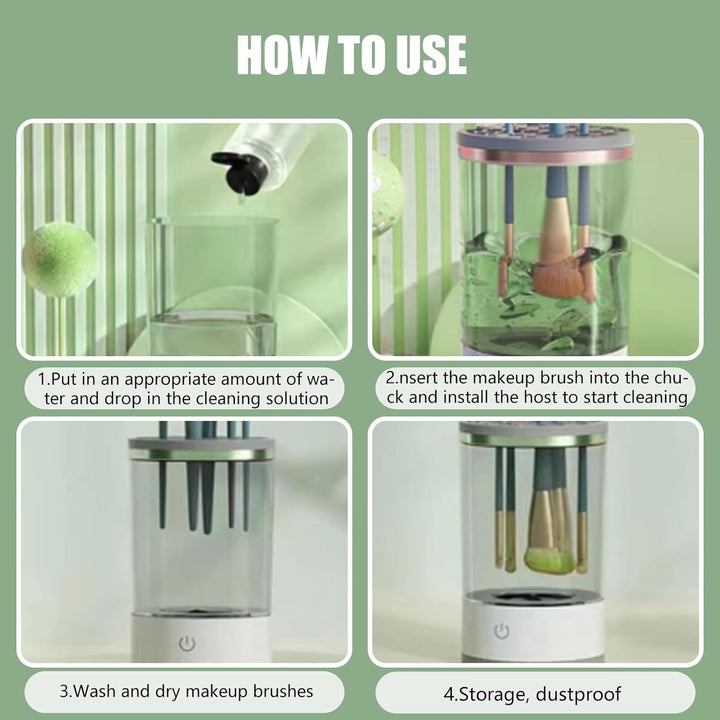 HOW TO USE

1.Put in an appropriate amount of water and drop in the cleaning solution

2.nsert the makeup brush into the chuck and install the host to start cleaning

3.Wash and dry makeup brushes

4.Storage, dustproof