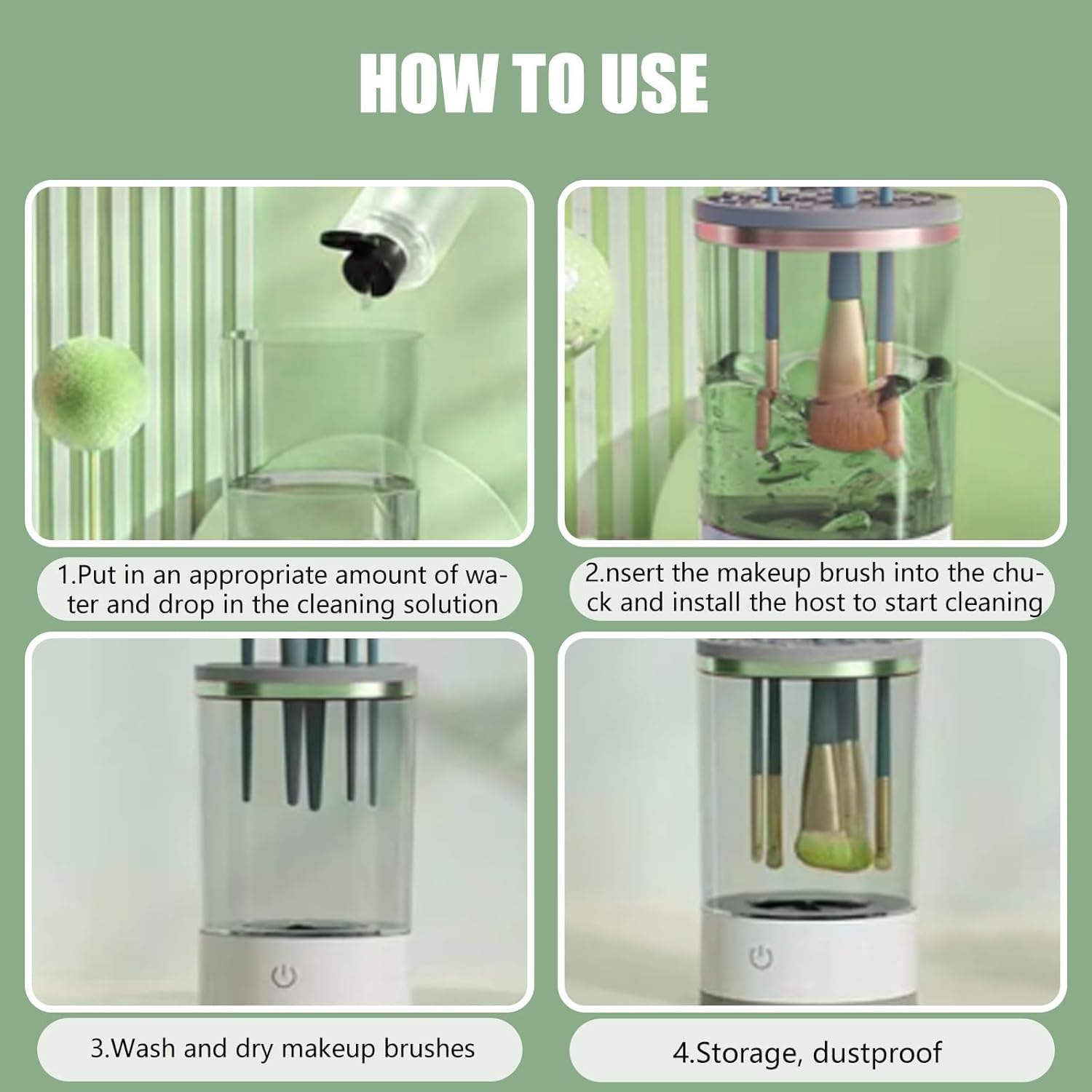 HOW TO USE

1.Put in an appropriate amount of water and drop in the cleaning solution

2.nsert the makeup brush into the chuck and install the host to start cleaning

3.Wash and dry makeup brushes

4.Storage, dustproof