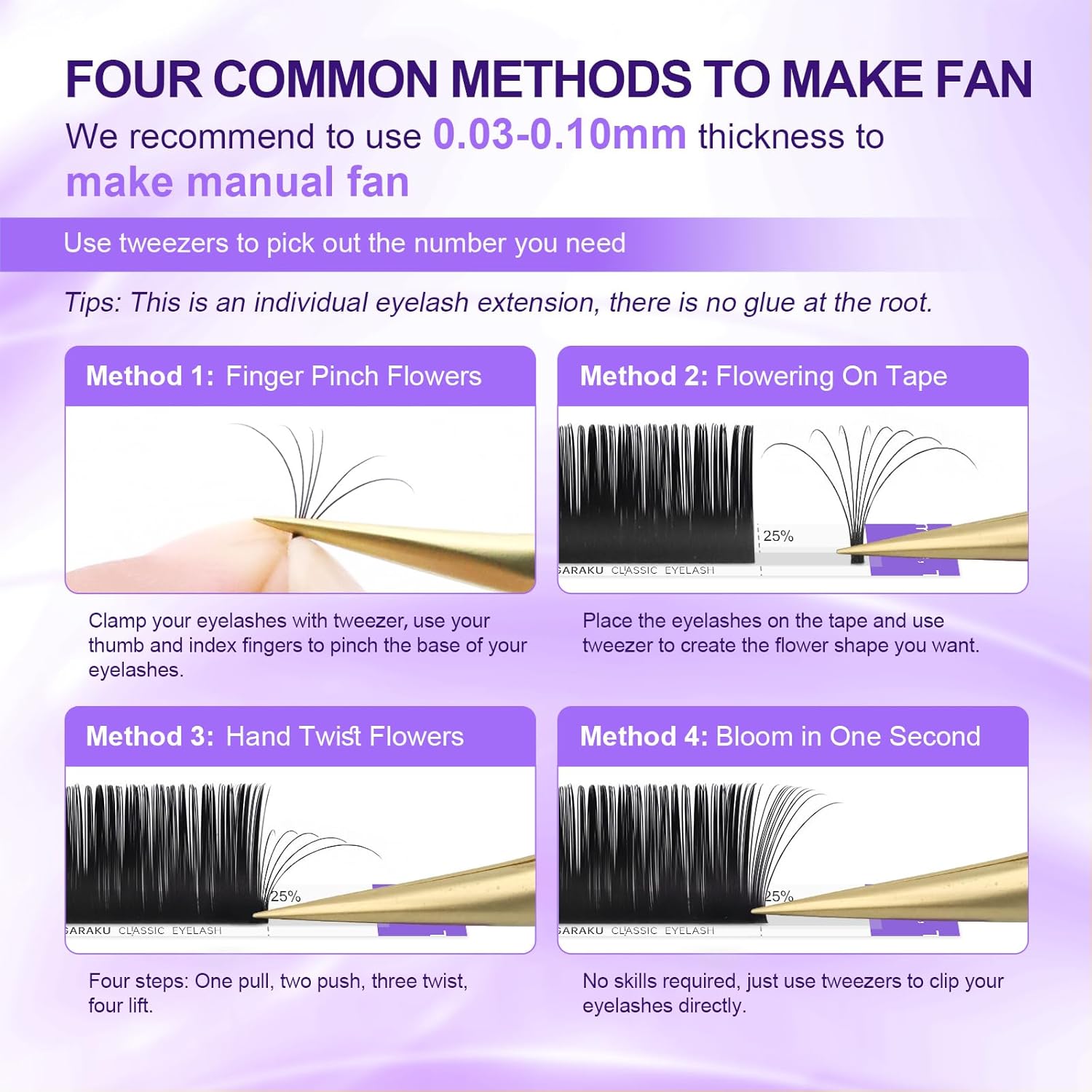 FOUR COMMON METHODS TO MAKE FAN

We recommend to use 0.03-0.10mm thickness to make manual fan

Use tweezers to pick out the number you need

Tips: This is an individual eyelash extension, there is no glue at the root.

Method 1: Finger Pinch Flowers

Clamp your eyelashes with tweezer, use your thumb and index fingers to pinch the base of your eyelashes.

Method 2: Flowering On Tape

25%

ARAKU CLASSIC EYELASH

Place the eyelashes on the tape and use tweezer to create the flower shape you want.

Method 3: Hand Twist Flowers

25%

ARAKU CLASSIC EYELASH

Four steps: One pull, two push, three twist, four lift.

Method 4: Bloom in One Second

25%

ARAKU CLASSIC EYELASH

No skills required, just use tweezers to clip your eyelashes directly.